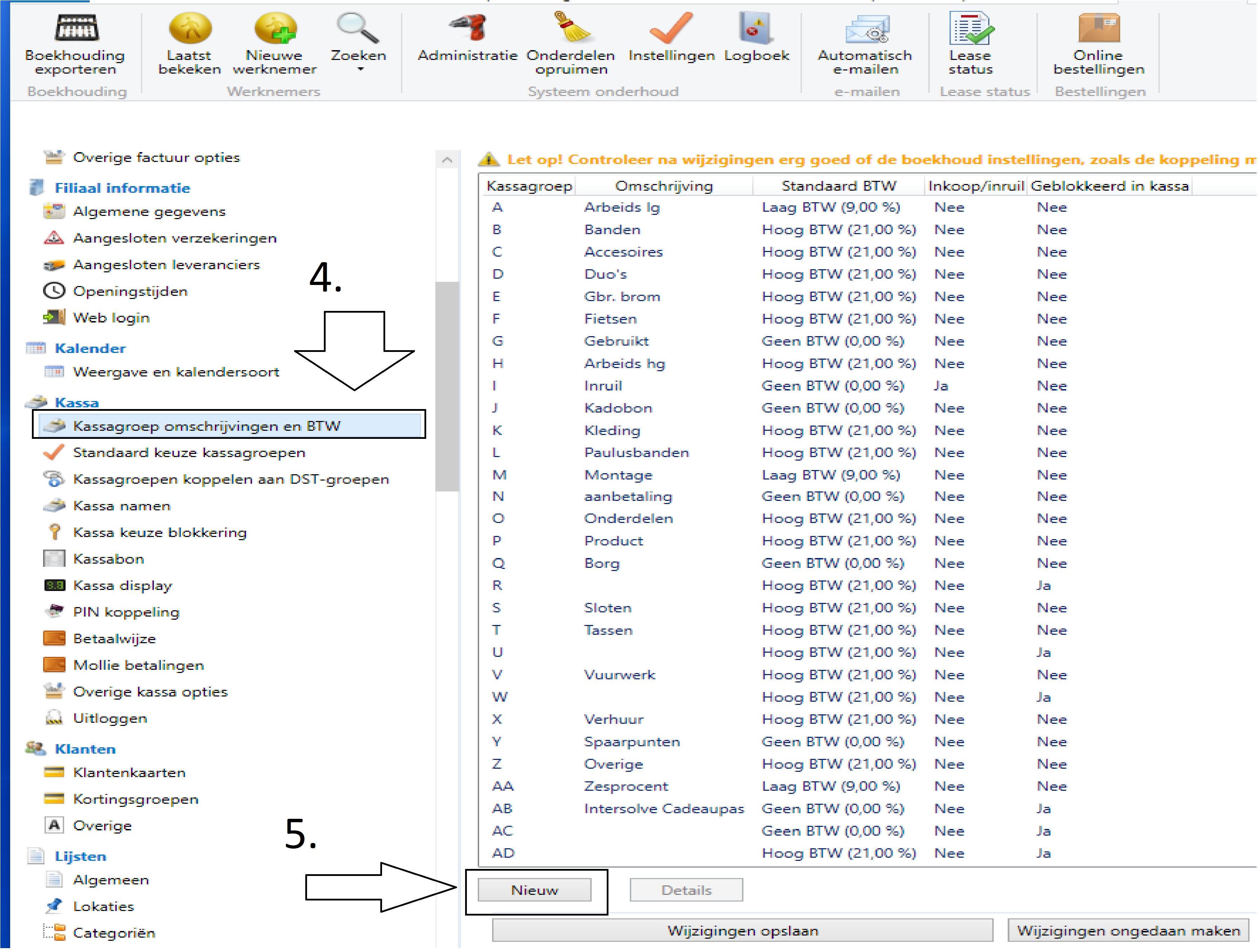 Boekhouding exporteren
Boekhouding
Laatst bekeken
Nieuwe werknemer
Zoeken
Werknemers
Administratie
Onderdelen opruimen
Instellingen
Logboek
Systeem onderhoud
Automatisch e-mailen
e-mailen
Lease status
Lease status
Online bestellingen
Bestellingen

Overige factuur opties
Filiaal informatie
Algemene gegevens
Aangesloten verzekeringen
Aangesloten leveranciers
Openingstijden
Web login
Kalender
Weergave en kalendersoort
Kassa
Kassagroep omschrijvingen en BTW
Standaard keuze kassagroepen
Kassagroepen koppelen aan DST-groepen
Kassa namen
Kassa keuze blokkering
Kassabon
Kassa display
PIN koppeling
Betaalwijze
Mollie betalingen
Overige kassa opties
Uitloggen
Klanten
Klantenkaarten
Kortingsgroepen
Overige
Lijsten
Algemeen
Lokaties
Categoriën

4.

5.

Let op! Controleer na wijzigingen erg goed of de boekhoud instellingen, zoals de koppeling m

| Kassagroep | Omschrijving | Standaard BTW | Inkoop/inruil | Geblokkeerd in kassa |
|---|---|---|---|---|
| A | Arbeids lg | Laag BTW (9,00 %) | Nee | Nee |
| B | Banden | Hoog BTW (21,00 %) | Nee | Nee |
| C | Accesoires | Hoog BTW (21,00 %) | Nee | Nee |
| D | Duo's | Hoog BTW (21,00 %) | Nee | Nee |
| E | Gbr. brom | Hoog BTW (21,00 %) | Nee | Nee |
| F | Fietsen | Hoog BTW (21,00 %) | Nee | Nee |
| G | Gebruikt | Geen BTW (0,00 %) | Nee | Nee |
| H | Arbeids hg | Hoog BTW (21,00 %) | Nee | Nee |
| I | Inruil | Geen BTW (0,00 %) | Ja | Nee |
| J | Kadobon | Geen BTW (0,00 %) | Nee | Nee |
| K | Kleding | Hoog BTW (21,00 %) | Nee | Nee |
| L | Paulusbanden | Hoog BTW (21,00 %) | Nee | Nee |
| M | Montage | Laag BTW (9,00 %) | Nee | Nee |
| N | aanbetaling | Geen BTW (0,00 %) | Nee | Nee |
| O | Onderdelen | Hoog BTW (21,00 %) | Nee | Nee |
| P | Product | Hoog BTW (21,00 %) | Nee | Nee |
| Q | Borg | Geen BTW (0,00 %) | Nee | Nee |
| R | | Hoog BTW (21,00 %) | Nee | Ja |
| S | Sloten | Hoog BTW (21,00 %) | Nee | Nee |
| T | Tassen | Hoog BTW (21,00 %) | Nee | Nee |
| U | | Hoog BTW (21,00 %) | Nee | Ja |
| V | Vuurwerk | Hoog BTW (21,00 %) | Nee | Nee |
| W | | Hoog BTW (21,00 %) | Nee | Ja |
| X | Verhuur | Hoog BTW (21,00 %) | Nee | Nee |
| Y | Spaarpunten | Geen BTW (0,00 %) | Nee | Nee |
| Z | Overige | Hoog BTW (21,00 %) | Nee | Nee |
| AA | Zesprocent | Laag BTW (9,00 %) | Nee | Nee |
| AB | Intersolve Cadeaupas | Geen BTW (0,00 %) | Nee | Ja |
| AC | | Geen BTW (0,00 %) | Nee | Ja |
| AD | | Hoog BTW (21,00 %) | Nee | Ja |

Nieuw
Details
Wijzigingen opslaan
Wijzigingen ongedaan maken